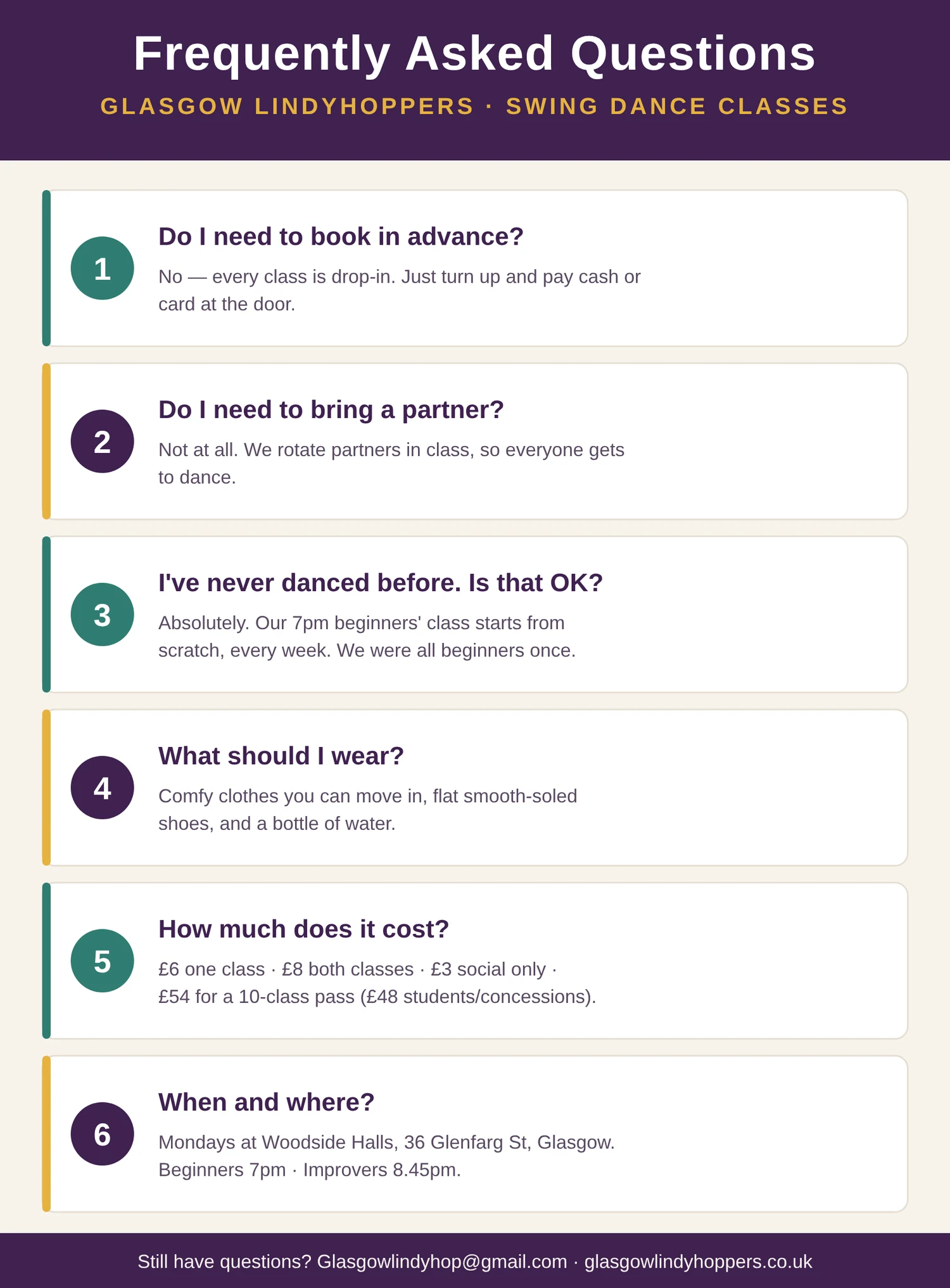 Frequently Asked Questions

GLASGOW LINDYHOPPERS · SWING DANCE CLASSES

1

Do I need to book in advance?

No — every class is drop-in. Just turn up and pay cash or card at the door.

2

Do I need to bring a partner?

Not at all. We rotate partners in class, so everyone gets to dance.

3

I've never danced before. Is that OK?

Absolutely. Our 7pm beginners' class starts from scratch, every week. We were all beginners once.

4

What should I wear?

Comfy clothes you can move in, flat smooth-soled shoes, and a bottle of water.

5

How much does it cost?

£6 one class · £8 both classes · £3 social only · £54 for a 10-class pass (£48 students/concessions).

6

When and where?

Mondays at Woodside Halls, 36 Glenfarg St, Glasgow. Beginners 7pm · Improvers 8.45pm.

Still have questions? Glasgowlindyhop@gmail.com · glasgowlindyhoppers.co.uk